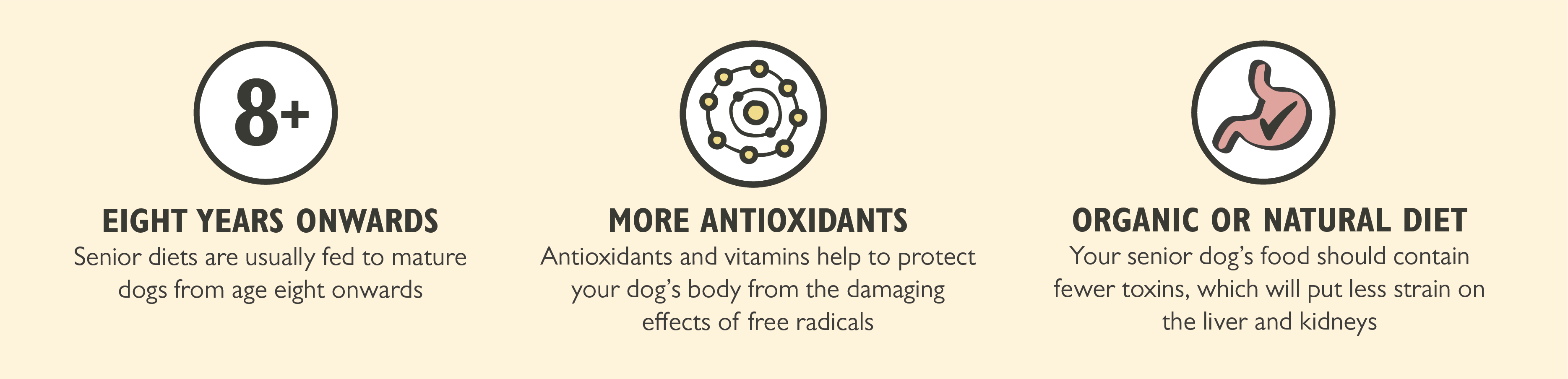 8+

EIGHT YEARS ONWARDS

Senior diets are usually fed to mature dogs from age eight onwards

MORE ANTIOXIDANTS

Antioxidants and vitamins help to protect your dog's body from the damaging effects of free radicals

ORGANIC OR NATURAL DIET

Your senior dog's food should contain fewer toxins, which will put less strain on the liver and kidneys