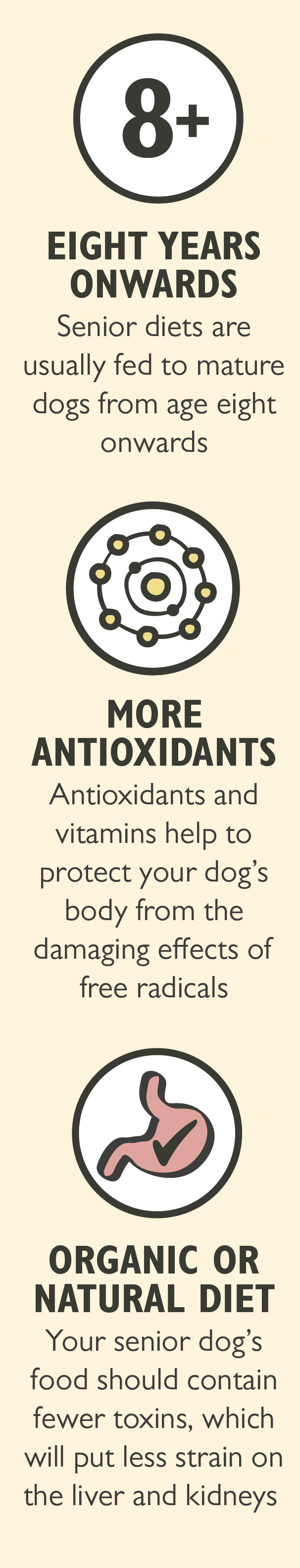 8+

EIGHT YEARS ONWARDS

Senior diets are usually fed to mature dogs from age eight onwards

MORE ANTIOXIDANTS

Antioxidants and vitamins help to protect your dog's body from the damaging effects of free radicals

ORGANIC OR NATURAL DIET

Your senior dog's food should contain fewer toxins, which will put less strain on the liver and kidneys