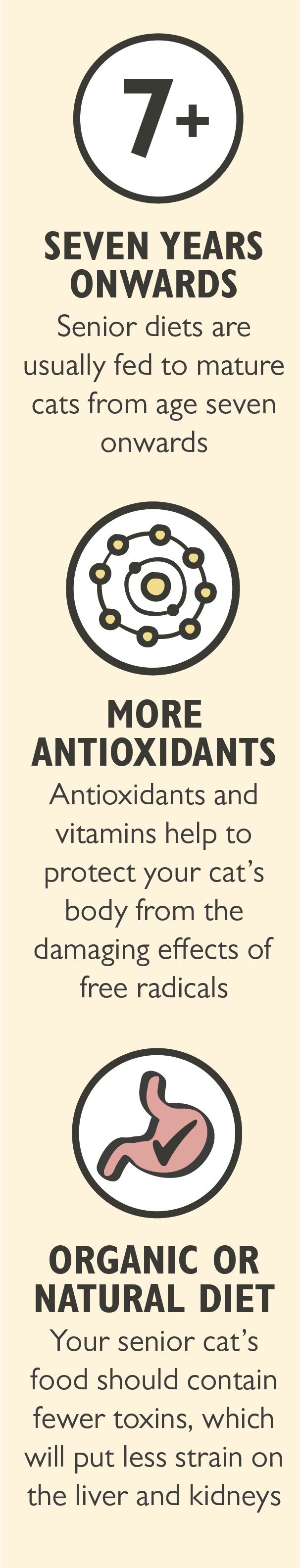 7+

SEVEN YEARS ONWARDS

Senior diets are usually fed to mature cats from age seven onwards

MORE ANTIOXIDANTS

Antioxidants and vitamins help to protect your cat's body from the damaging effects of free radicals

ORGANIC OR NATURAL DIET

Your senior cat's food should contain fewer toxins, which will put less strain on the liver and kidneys